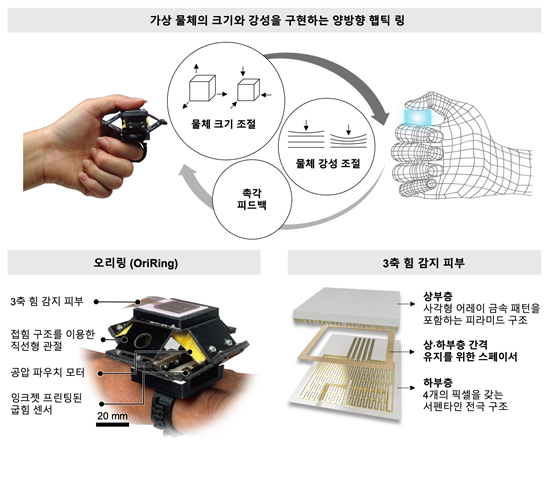 가상 물체의 크기와 강성을 구현하는 양방향 햅틱 링

물체 크기 조절

물체 강성 조절

촉각
피드백

오리링 (OriRing)

3축 힘 감지 피부

접힘 구조를 이용한
직선형 관절

공압 파우치 모터

잉크젯 프린팅된
굽힘 센서

20 mm

3축 힘 감지 피부

상부층
사각형 어레이 금속 패턴을
포함하는 피라미드 구조

상·하부층 간격
유지를 위한 스페이서

하부층
4개의 픽셀을 갖는
서펜타인 전극 구조